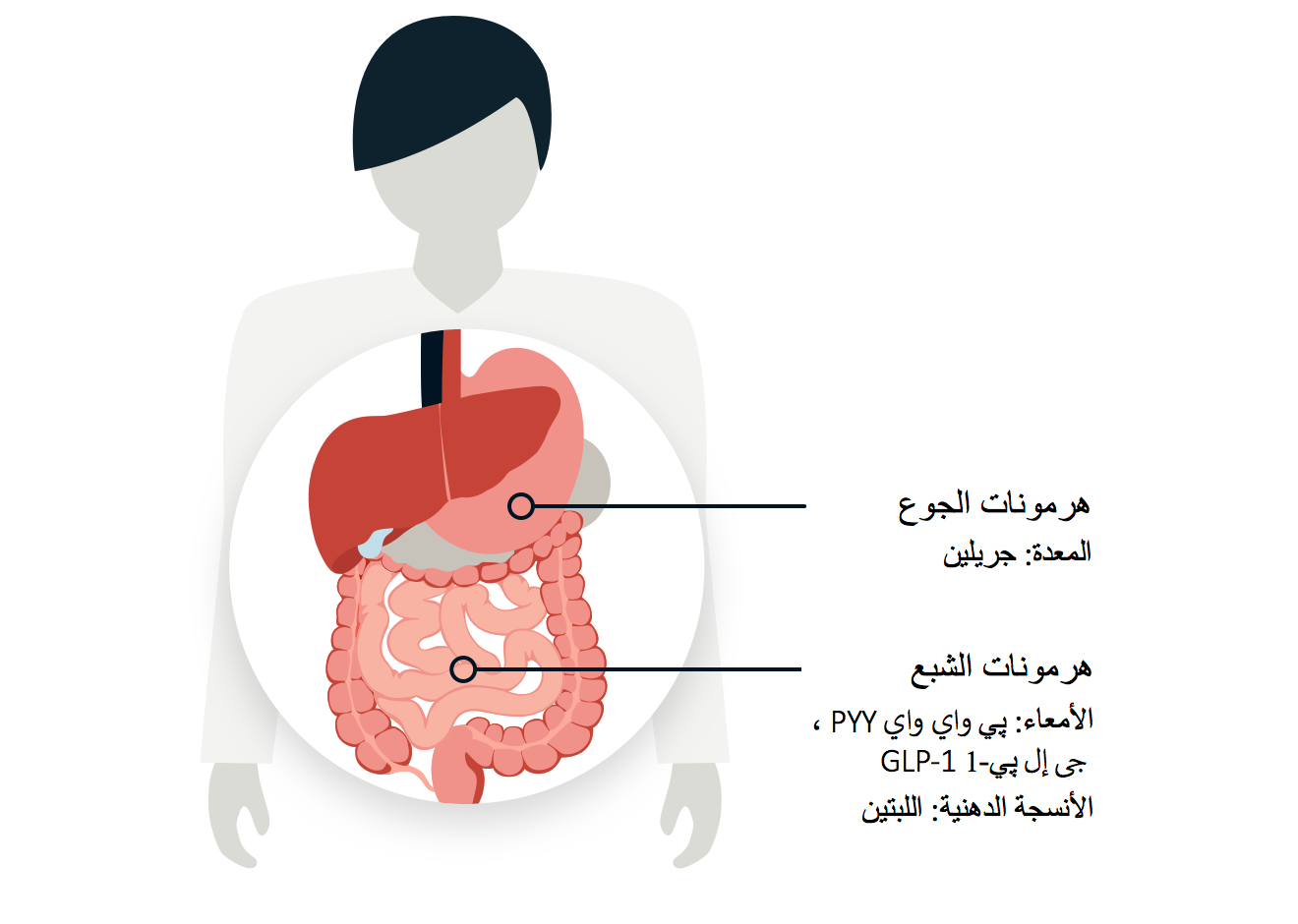 هرمونات الجوع
المعدة: جريلين

هرمونات الشبع
الأمعاء: پي واي واي PYY ،
جى إل پي-1 GLP-1
الأنسجة الدهنية: اللبتين