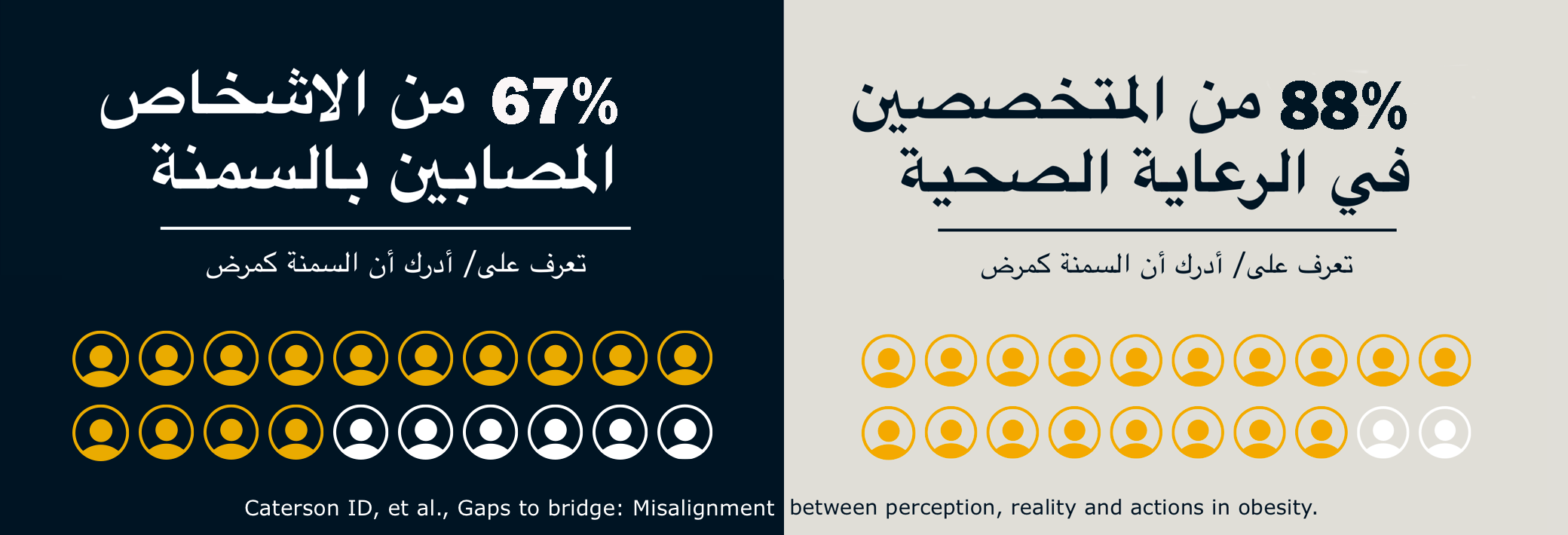 67% من الاشخاص المصابين بالسمنة

تعرف على/ أدرك أن السمنة كمرض

88% من المتخصصين في الرعاية الصحية

تعرف على/ أدرك أن السمنة كمرض

Caterson ID, et al., Gaps to bridge: Misalignment between perception, reality and actions in obesity.