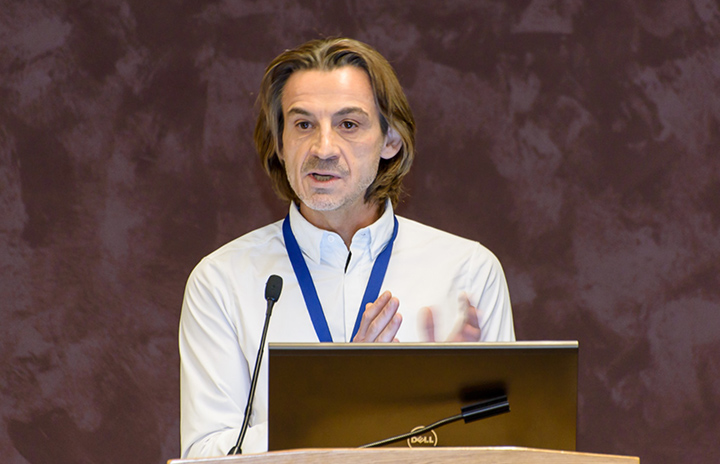 DELL