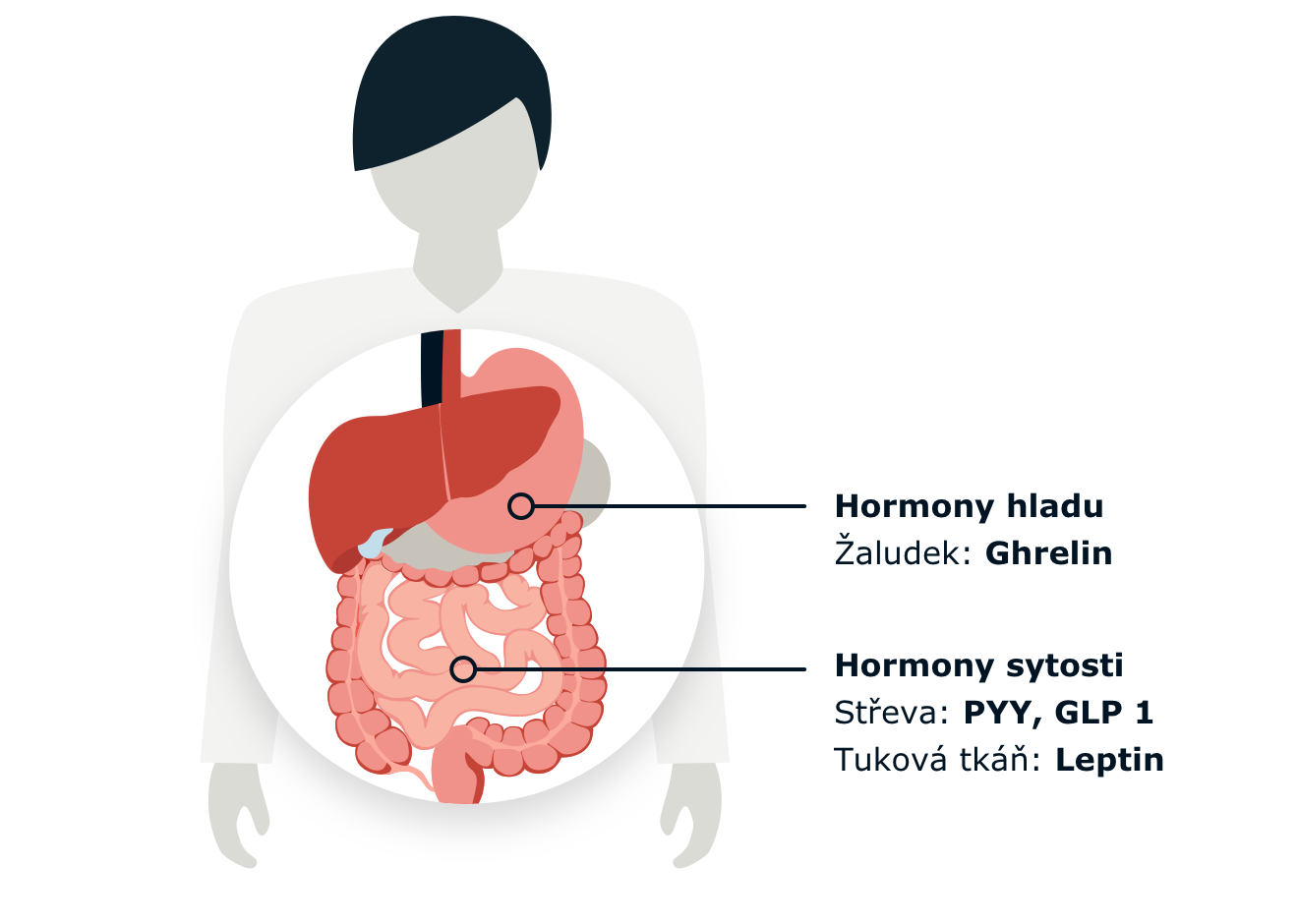 Hormony hladu
Žaludek: Ghrelin

Hormony sytosti
Střeva: PYY, GLP 1
Tuková tkáň: Leptin