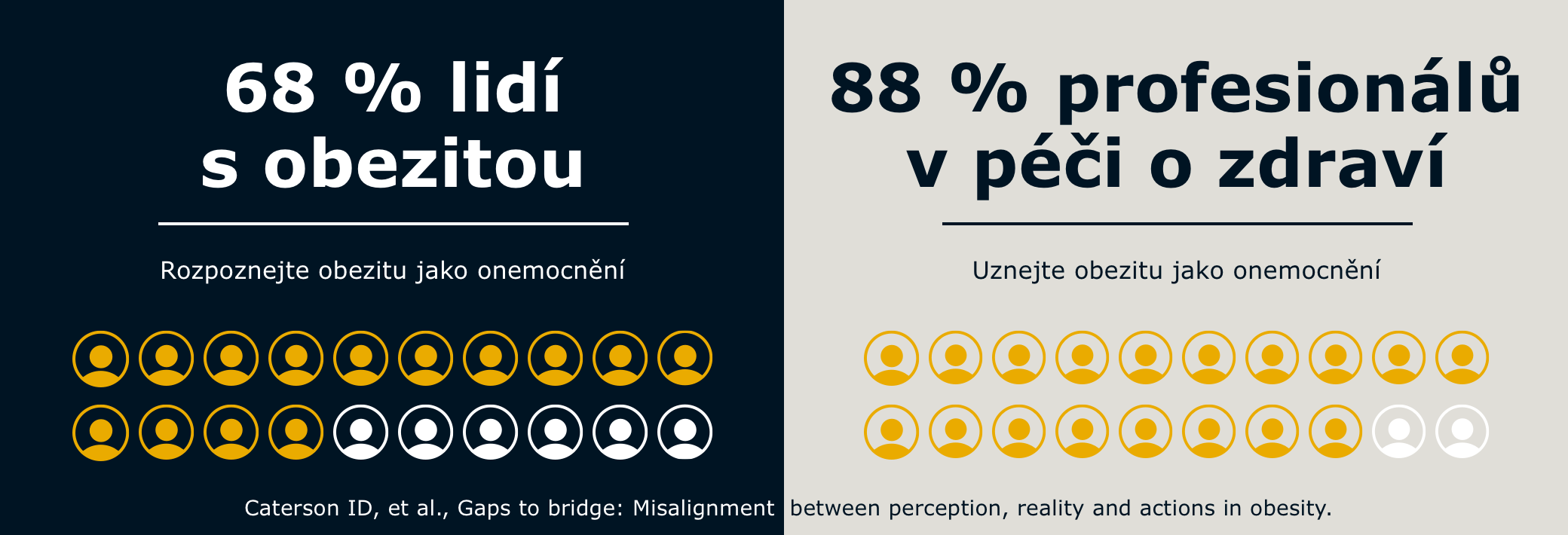 68 % lidí s obezitou

Rozpoznejte obezitu jako onemocnění

88 % profesionálů v péči o zdraví

Uznejte obezitu jako onemocnění

Caterson ID, et al., Gaps to bridge: Misalignment between perception, reality and actions in obesity.