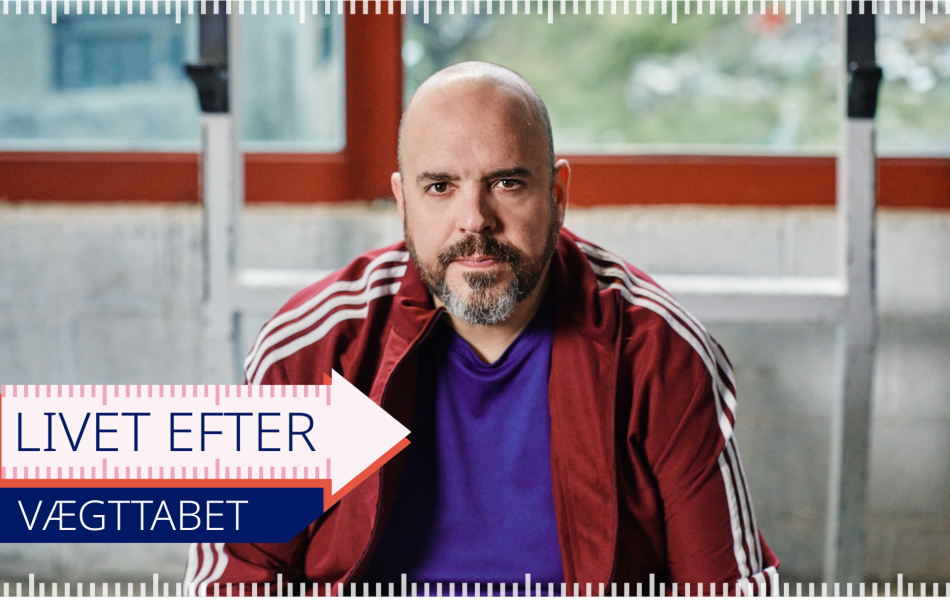 LIVET EFTER
VÆGTTABET