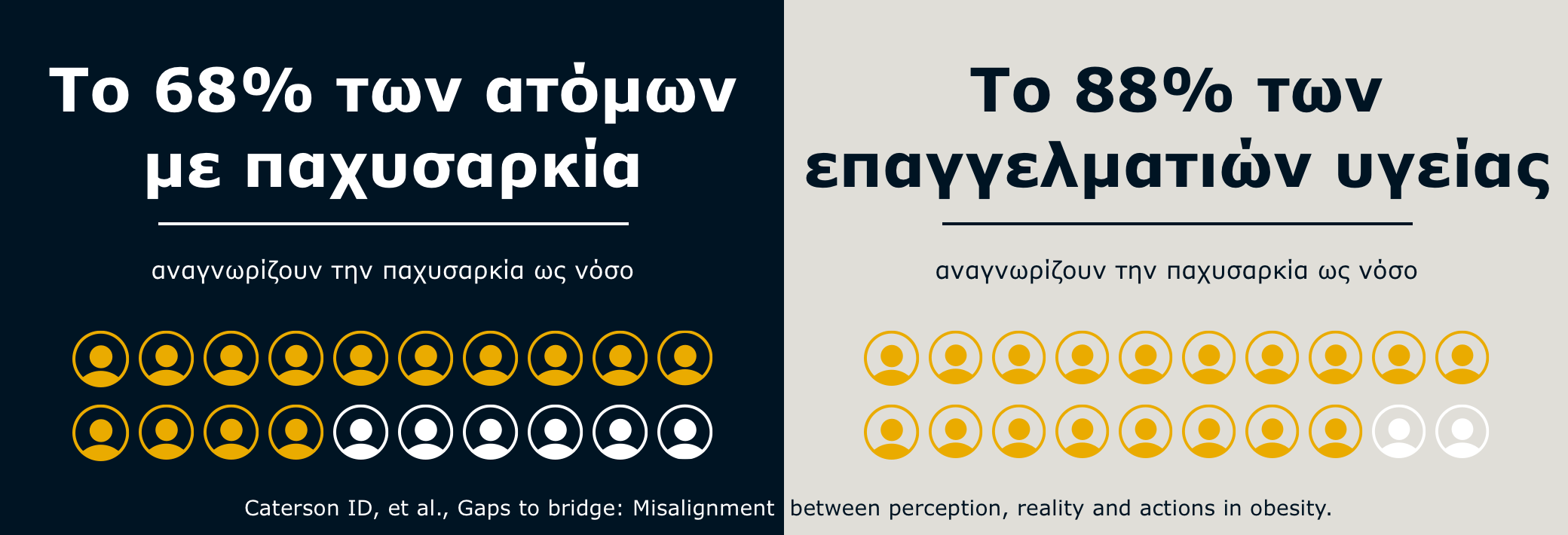 Το 68% των ατόμων με παχυσαρκία

αναγνωρίζουν την παχυσαρκία ως νόσο

Το 88% των επαγγελματιών υγείας

αναγνωρίζουν την παχυσαρκία ως νόσο

Caterson ID, et al., Gaps to bridge: Misalignment between perception, reality and actions in obesity.