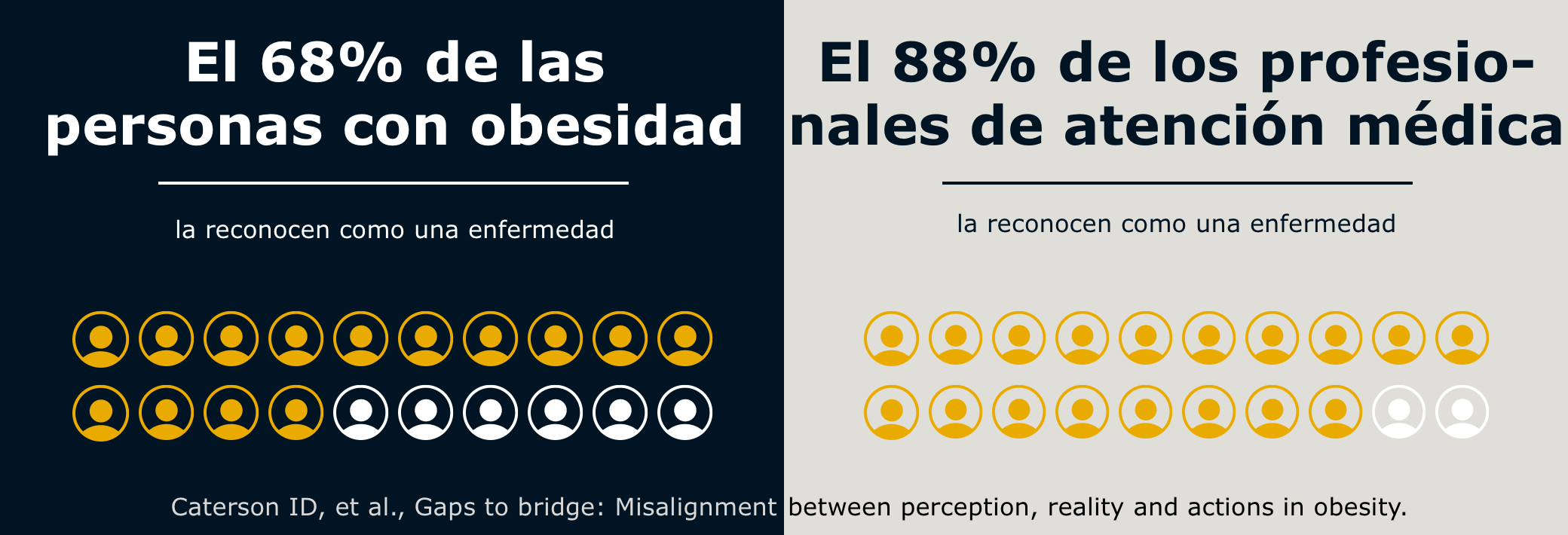 El 68% de las personas con obesidad

la reconocen como una enfermedad

El 88% de los profesionales de atención médica

la reconocen como una enfermedad

Caterson ID, et al., Gaps to bridge: Misalignment between perception, reality and actions in obesity.