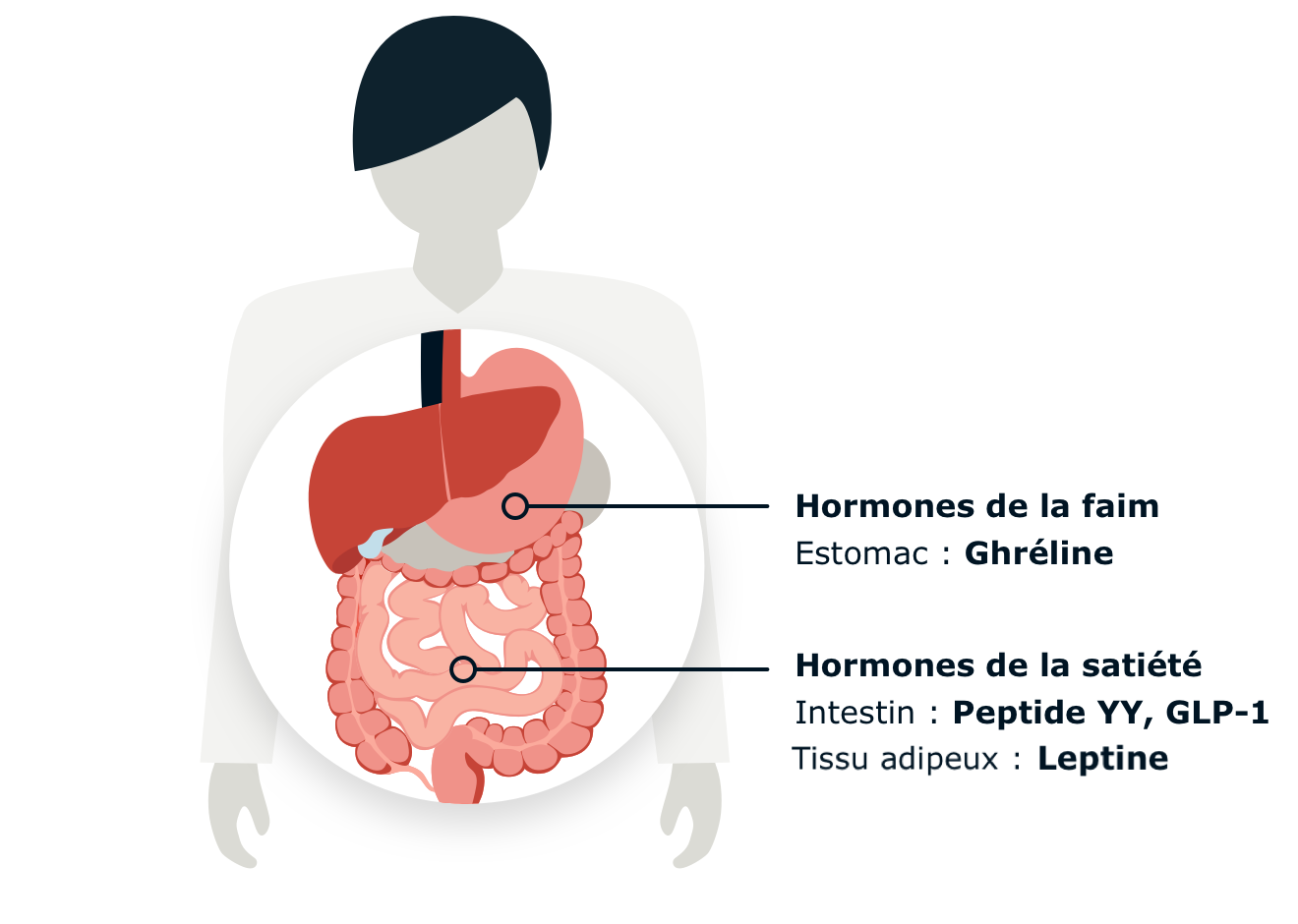 Hormones de la faim
Estomac : Ghréline

Hormones de la satiété
Intestin : Peptide YY, GLP-1
Tissu adipeux : Leptine