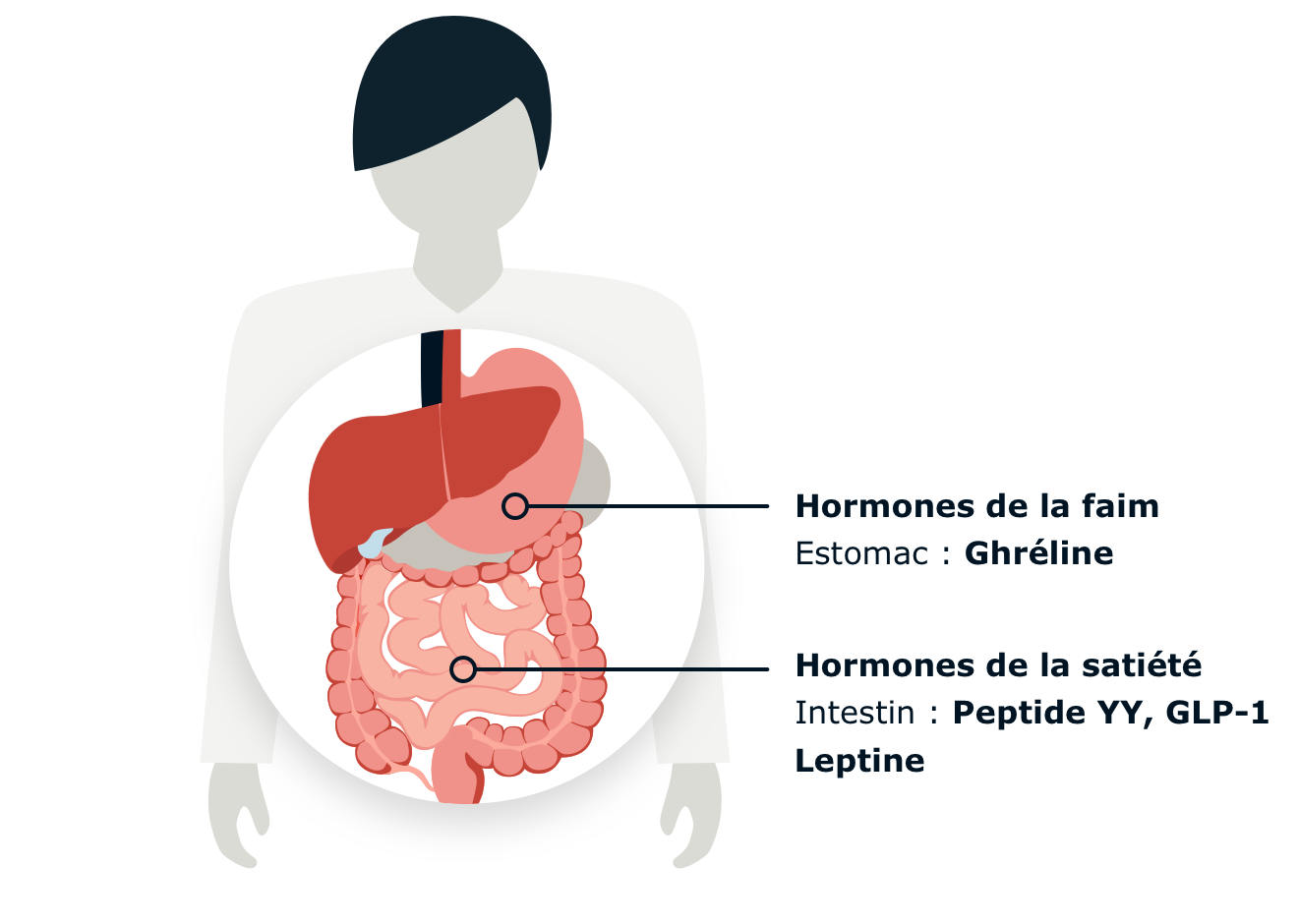 Hormones de la faim
Estomac : Ghréline

Hormones de la satiété
Intestin : Peptide YY, GLP-1
Leptine