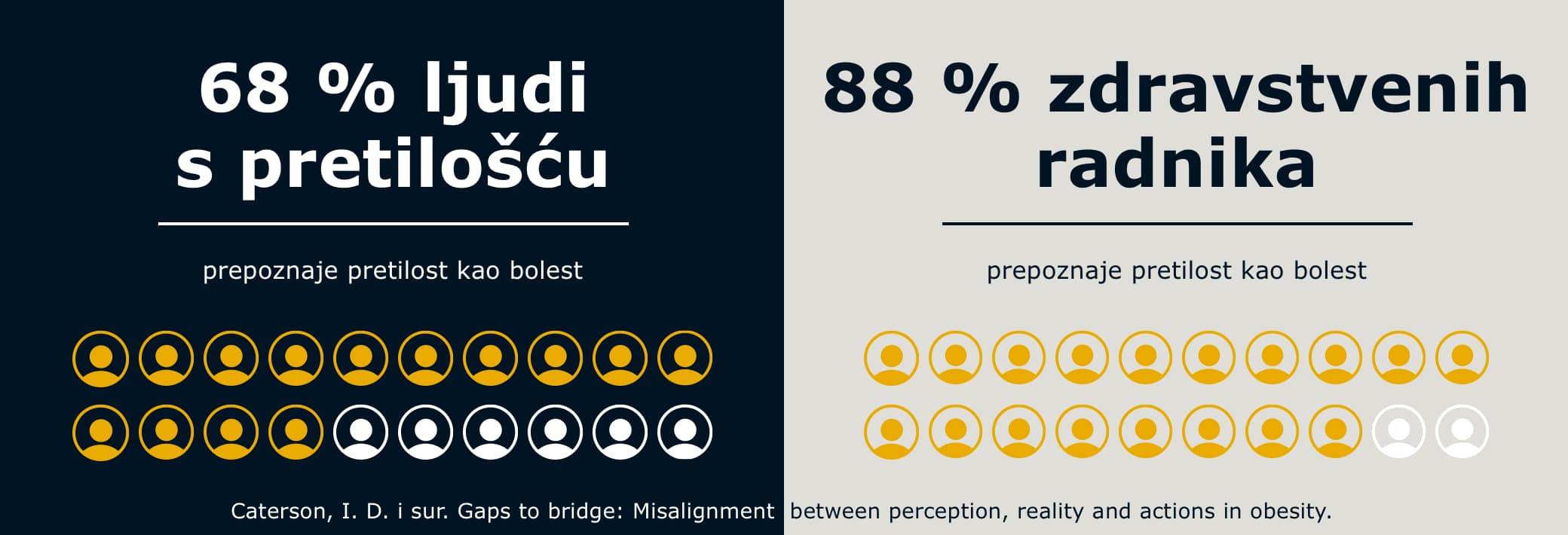 68 % ljudi s pretilošću

prepoznaje pretilost kao bolest

88 % zdravstvenih radnika

prepoznaje pretilost kao bolest

Caterson, I. D. i sur. Gaps to bridge: Misalignment between perception, reality and actions in obesity.