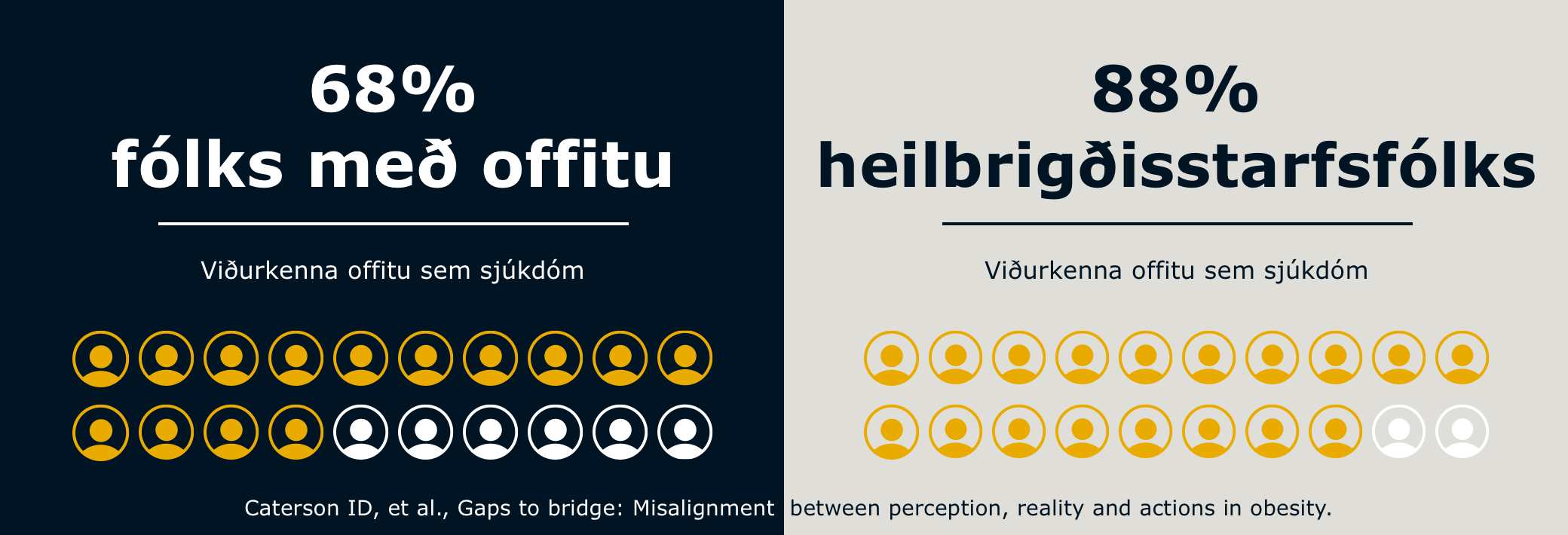 68%
fólks með offitu

Viðurkenna offitu sem sjúkdóm

88%
heilbrigðisstarfsfólks

Viðurkenna offitu sem sjúkdóm

Caterson ID, et al., Gaps to bridge: Misalignment between perception, reality and actions in obesity.