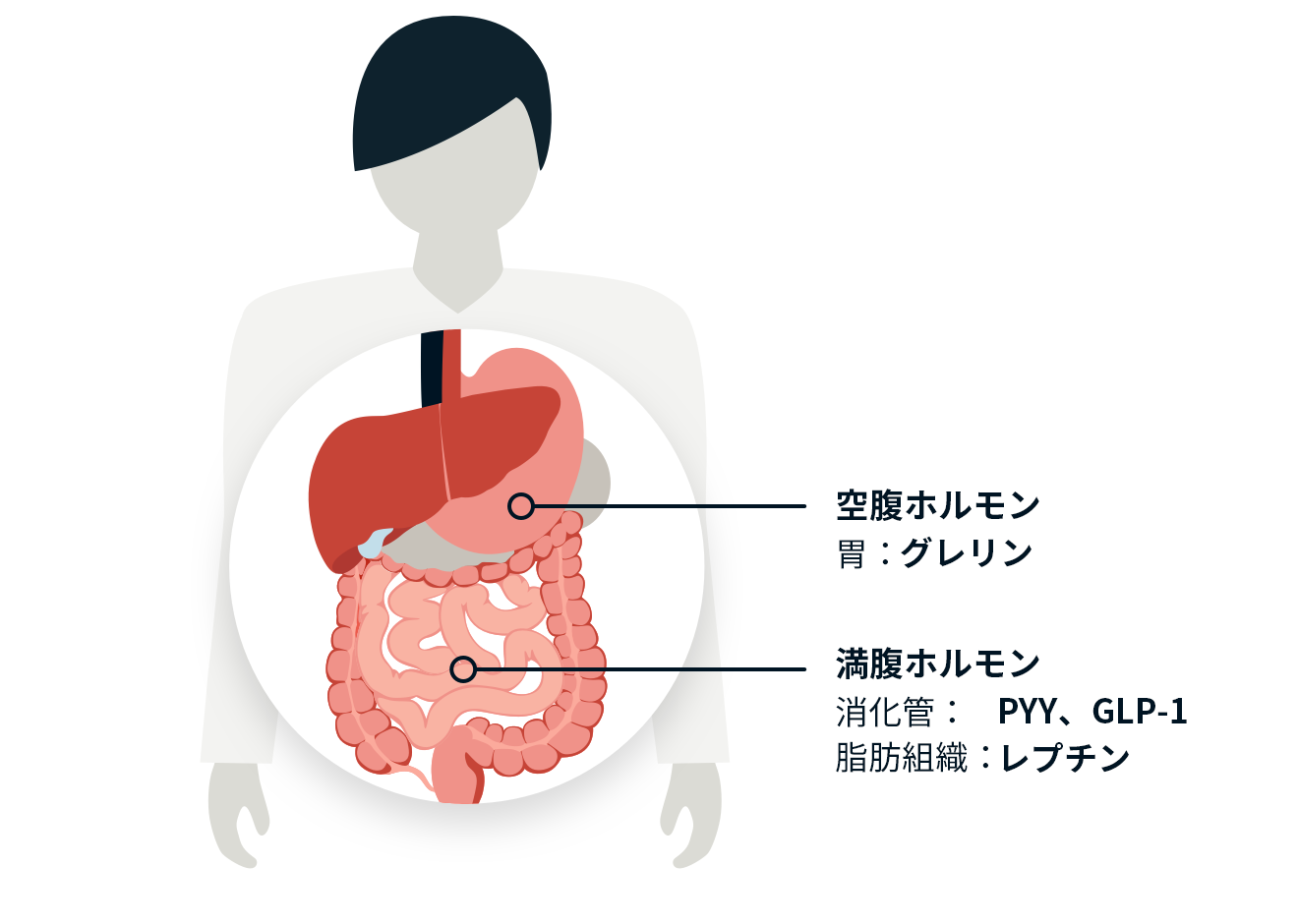 空腹ホルモン
胃：グレリン

満腹ホルモン
消化管：　PYY、GLP-1
脂肪組織：レプチン