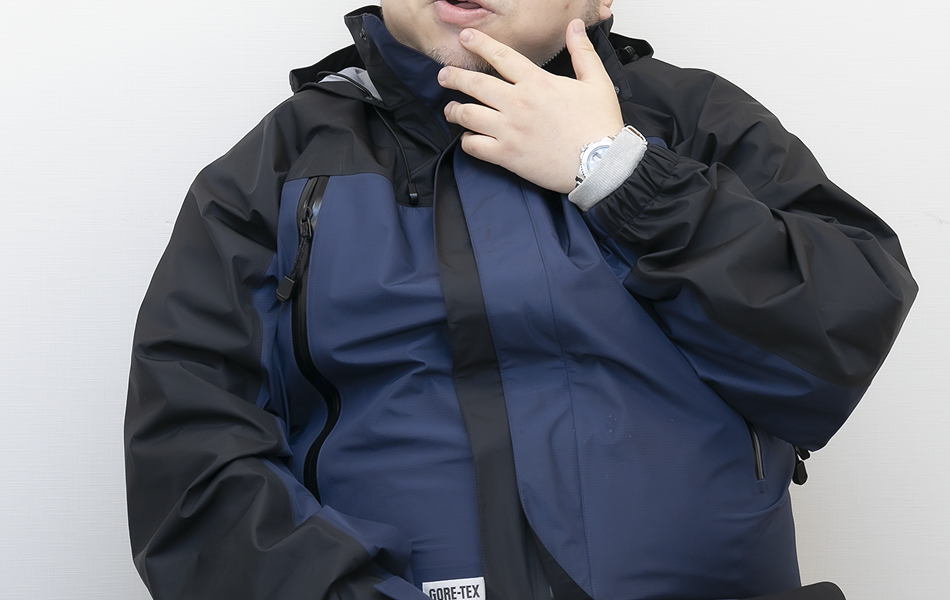 GORE-TEX