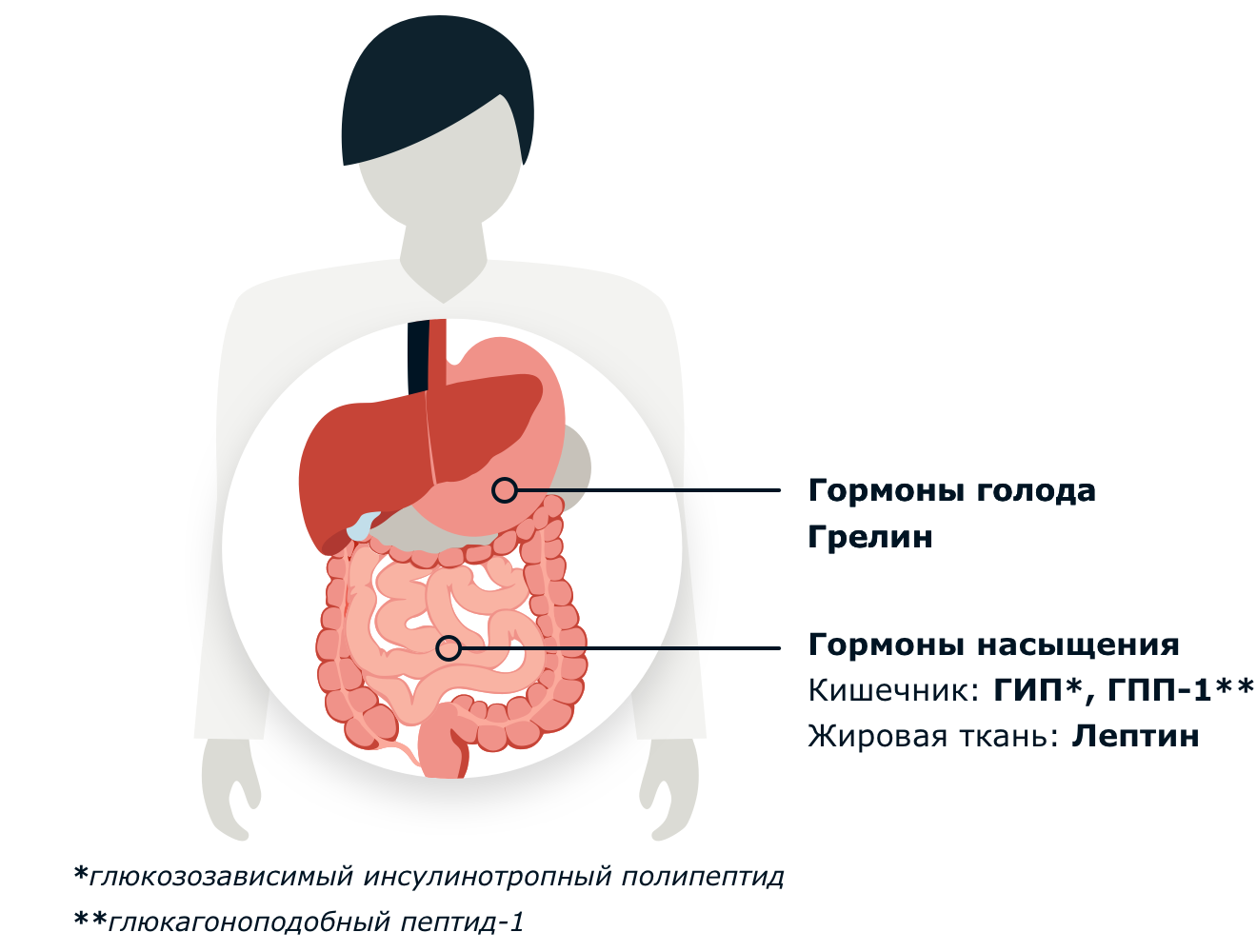 Гормоны голода
Грелин

Гормоны насыщения
Кишечник: ГИП*, ГПП-1**
Жировая ткань: Лептин

*глюкозозависимый инсулинотропный полипептид
**глюкагоноподобный пептид-1