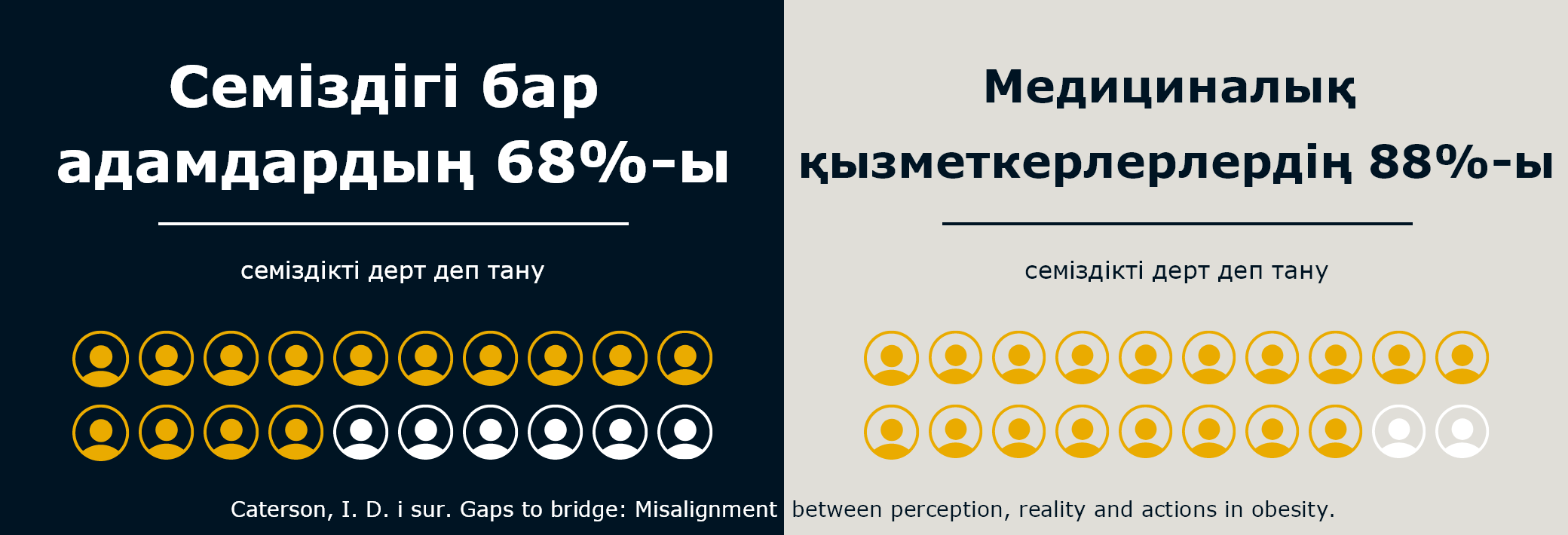 Семіздігі бар адамдардың 68%-ы

семіздікті дерт деп тану

Медициналық қызметкерлерлердің 88%-ы

семіздікті дерт деп тану

Caterson, I. D. i sur. Gaps to bridge: Misalignment between perception, reality and actions in obesity.