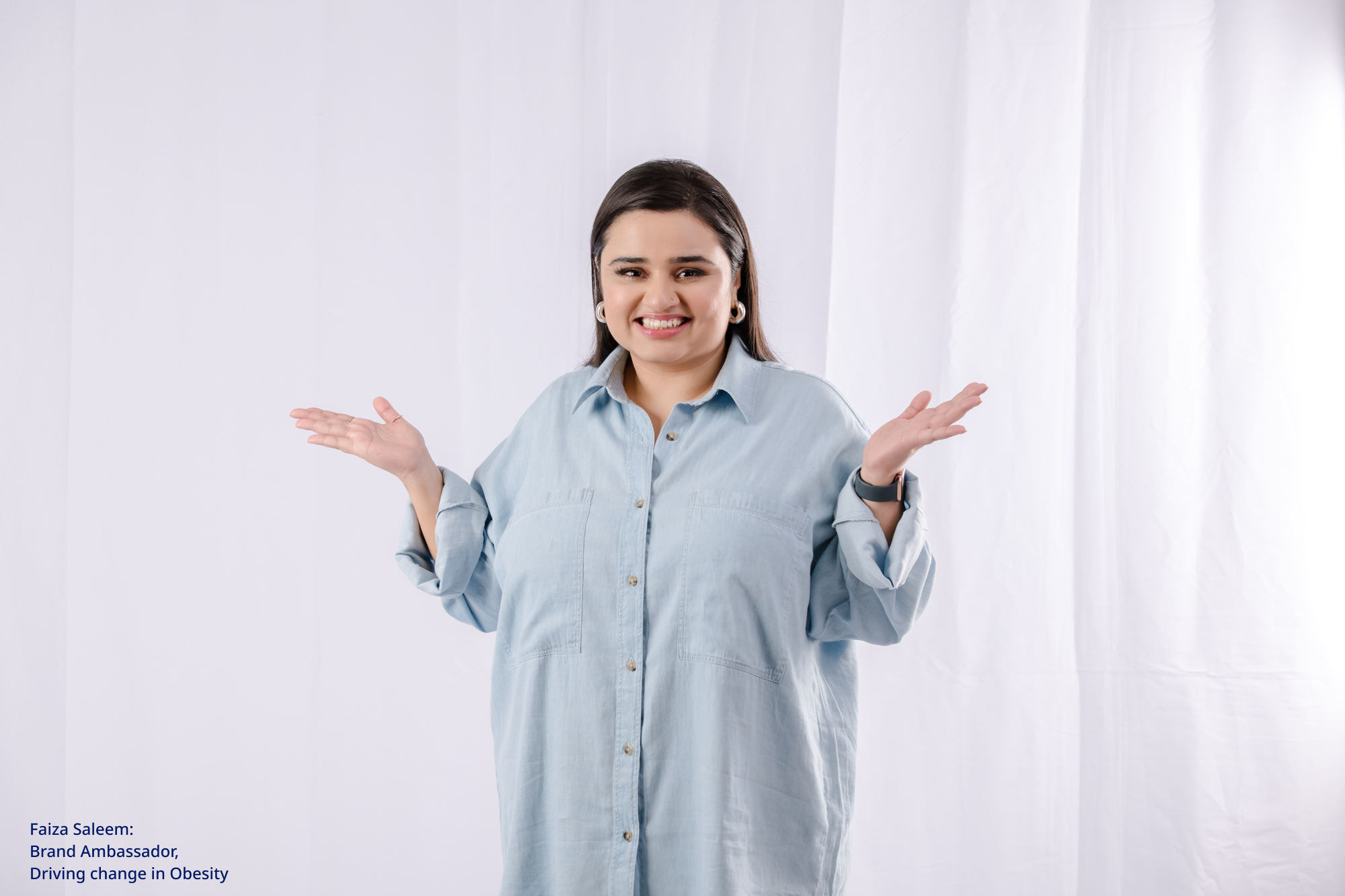 Faiza Saleem:
Brand Ambassador,
Driving change in Obesity