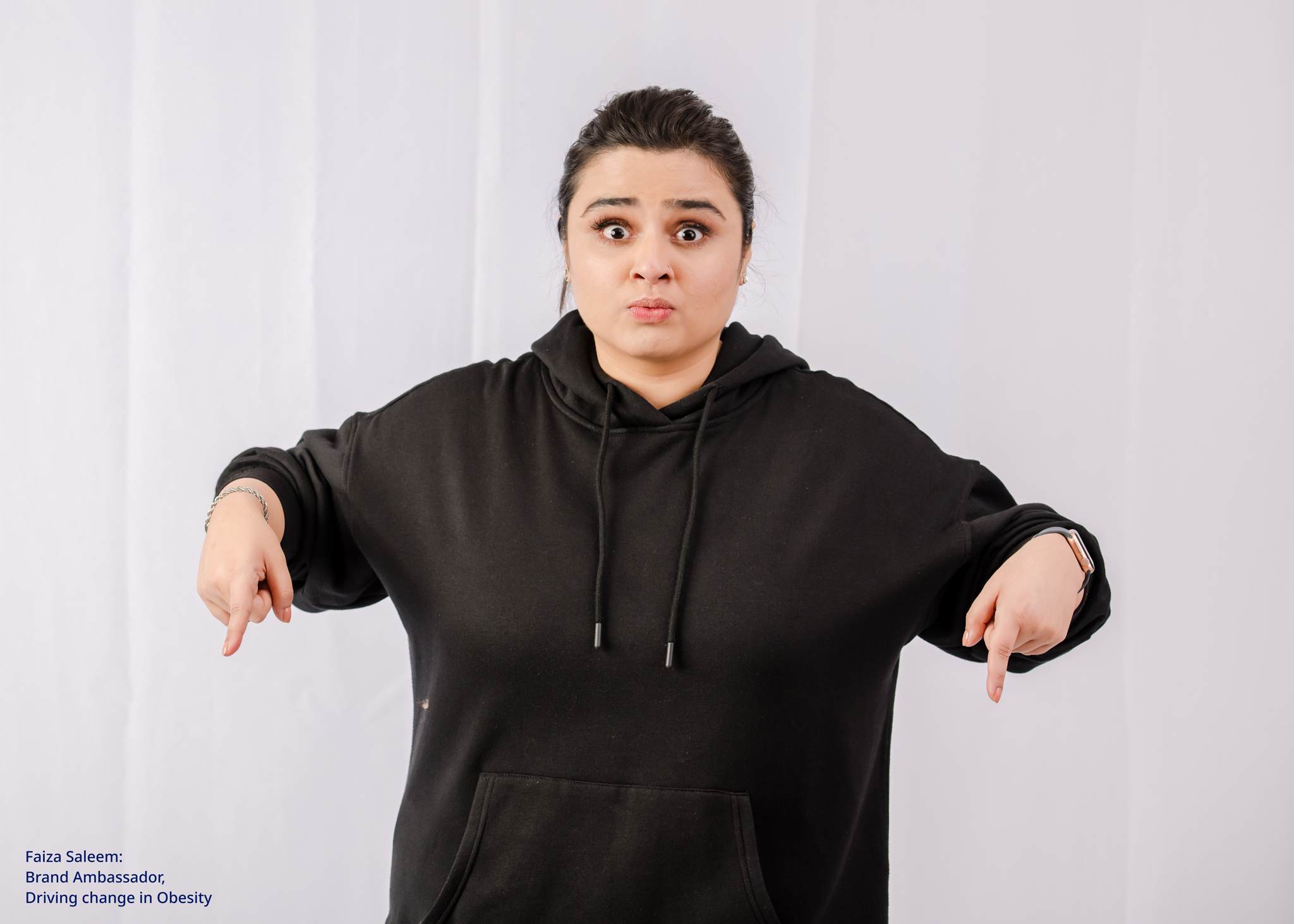 Faiza Saleem:
Brand Ambassador,
Driving change in Obesity