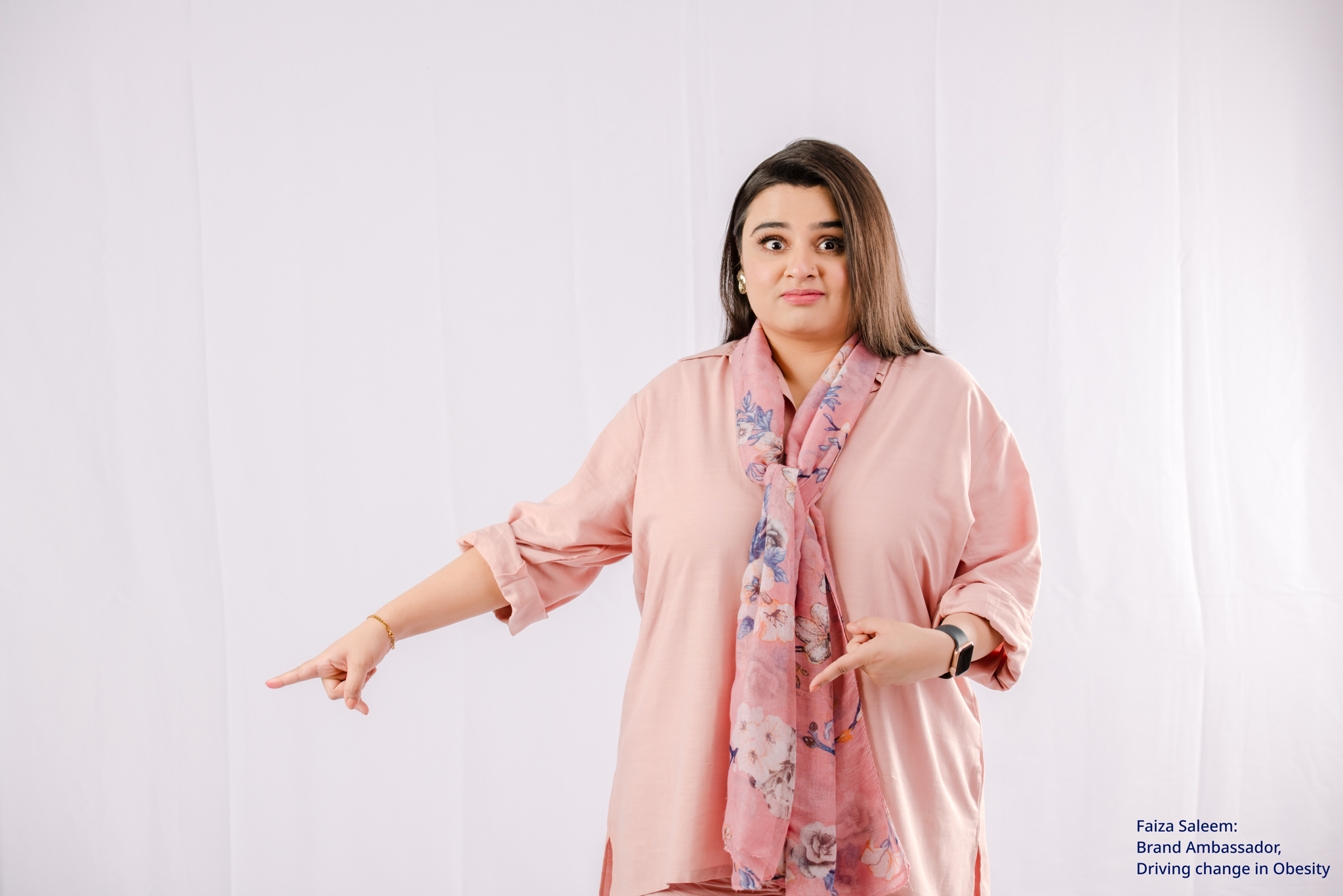 Faiza Saleem:
Brand Ambassador,
Driving change in Obesity