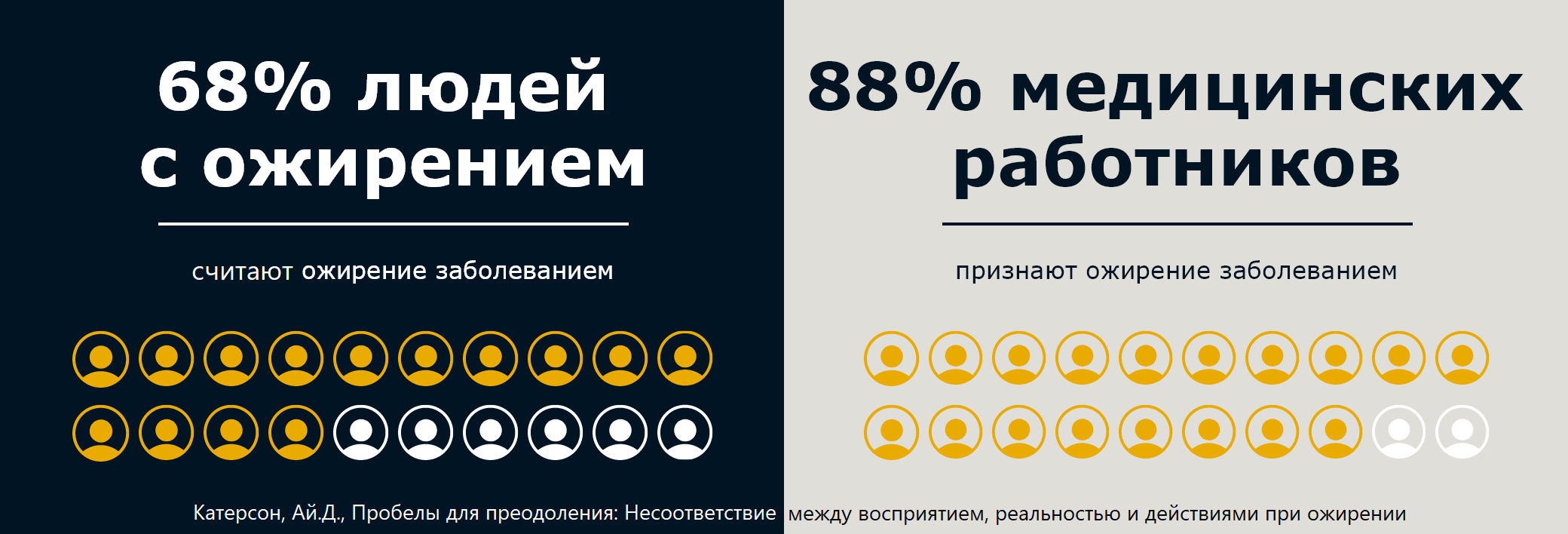 68% людей с ожирением

считают ожирение заболеванием

88% медицинских работников

признают ожирение заболеванием

Катерсон, Ай.Д., Пробелы для преодоления: Несоответствие между восприятием, реальностью и действиями при ожирении