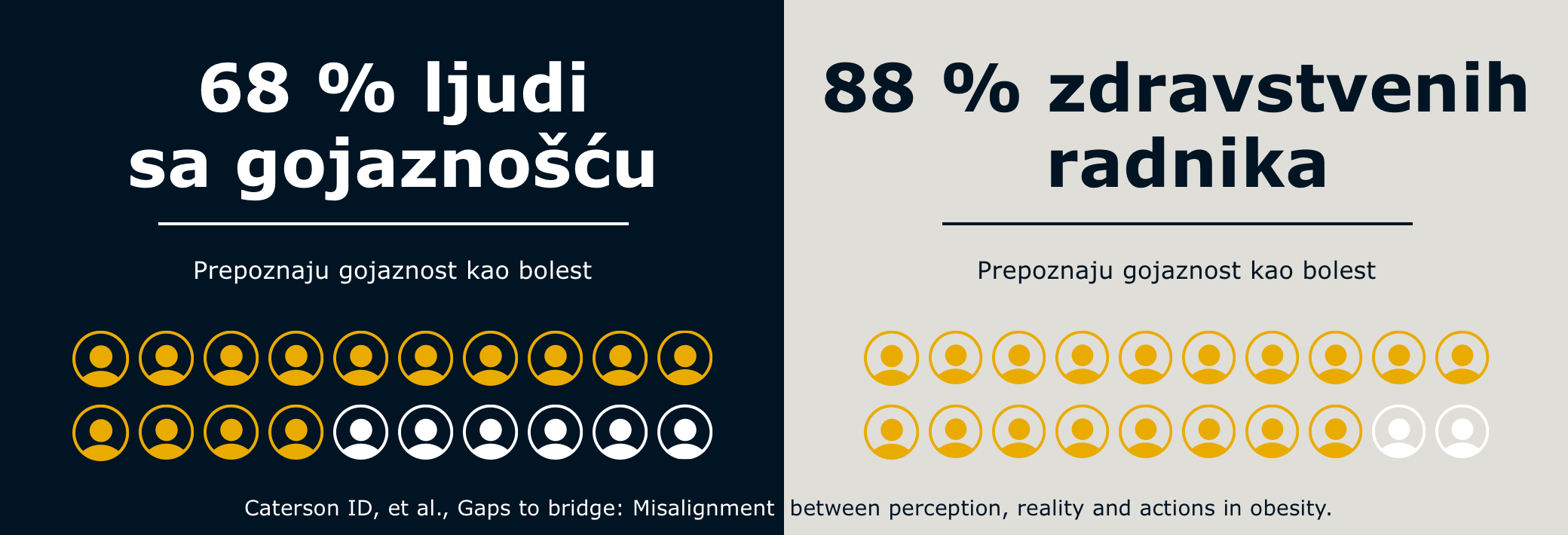 68 % ljudi sa gojaznošću

Prepoznaju gojaznost kao bolest

88 % zdravstvenih radnika

Prepoznaju gojaznost kao bolest

Caterson ID, et al., Gaps to bridge: Misalignment between perception, reality and actions in obesity.