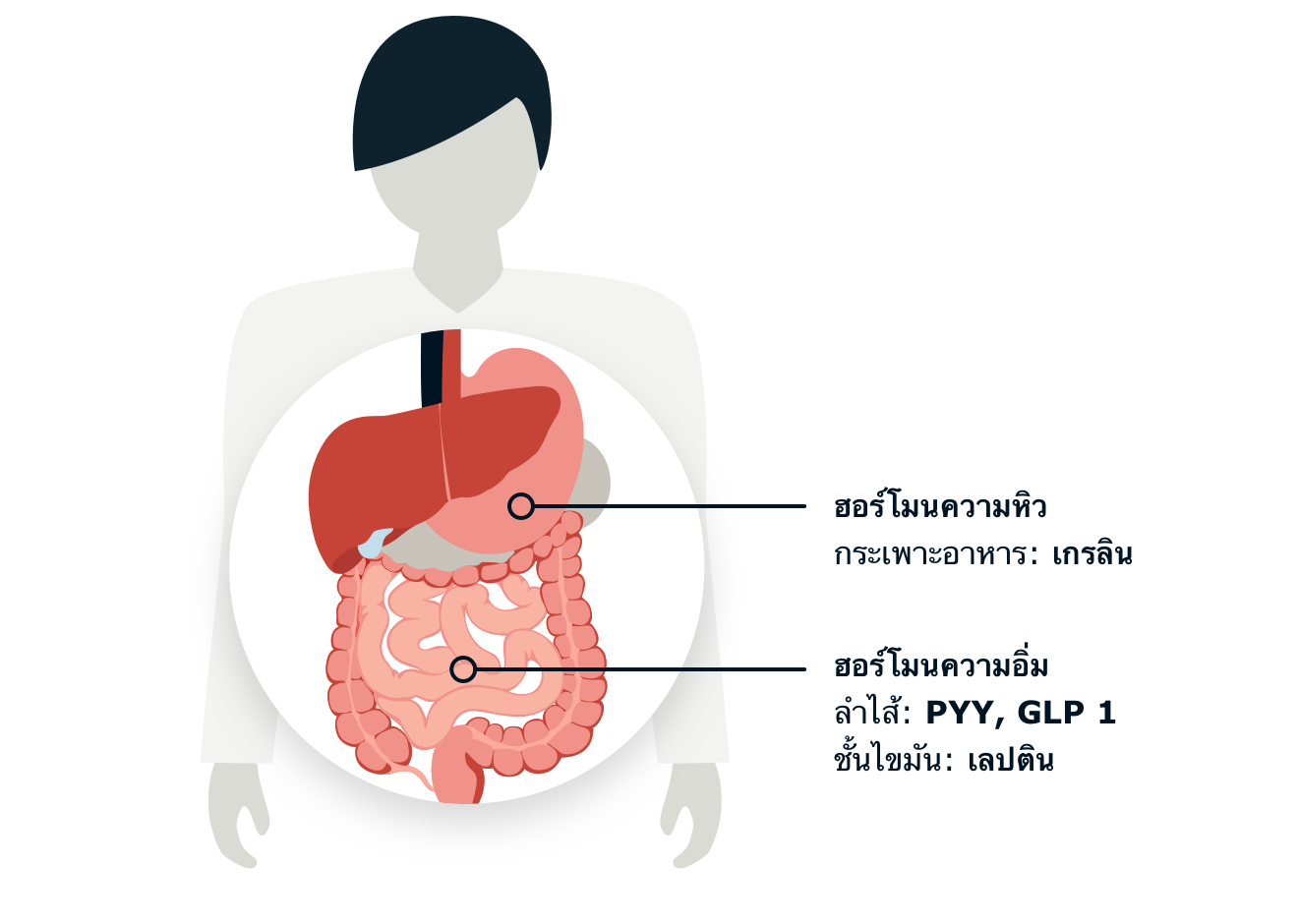 ฮอร์โมนความหิว
กระเพาะอาหาร: เกรลิน

ฮอร์โมนความอิ่ม
ลำไส้: PYY, GLP 1
ชั้นไขมัน: เลปติน